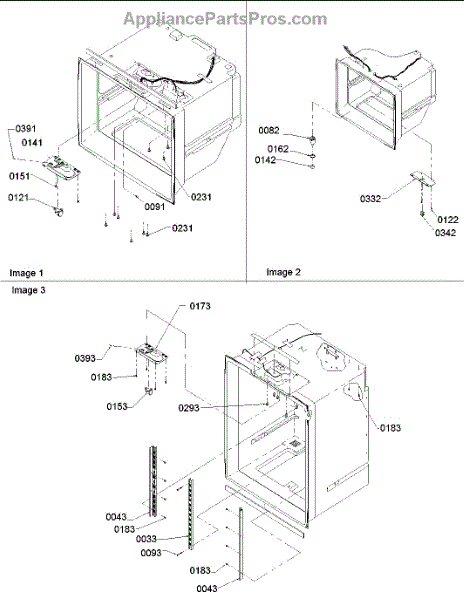 AppliancePartsPros.com

0391
0141
0151
0121
0231
0091
0231
Image 1

0082
0162
0142
0332
0122
0342
Image 2

Image 3
0173
0393
0183
0153
0293
0183
0043
0183
0033
0093
0183
0043