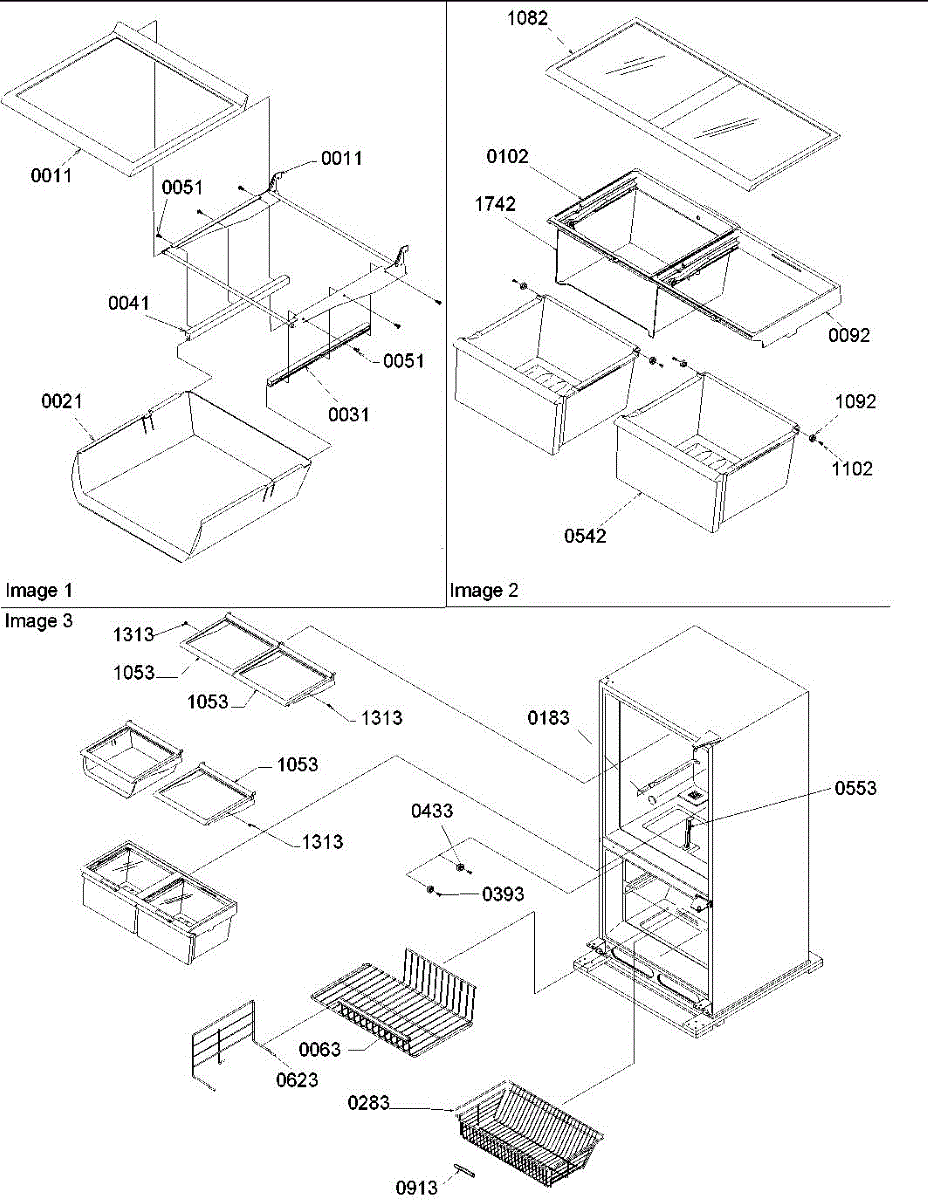 0011
0011
0051
0041
0051
0031
0021
Image 1

1082
0102
1742
0092
1092
1102
0542
Image 2

Image 3
1313
1053
1053
1313
1053
1313
0183
0553
0433
0393
0063
0623
0283
0913