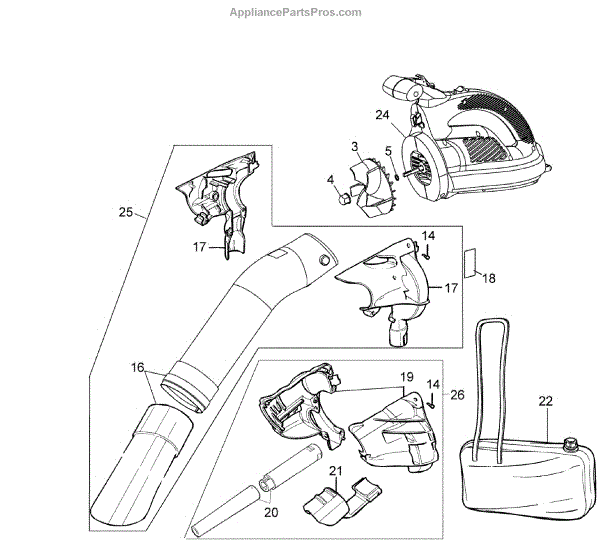 AppliancePartsPros.com

24
3
5
4
25
17
14
18
17
16
19
14
26
22
21
20