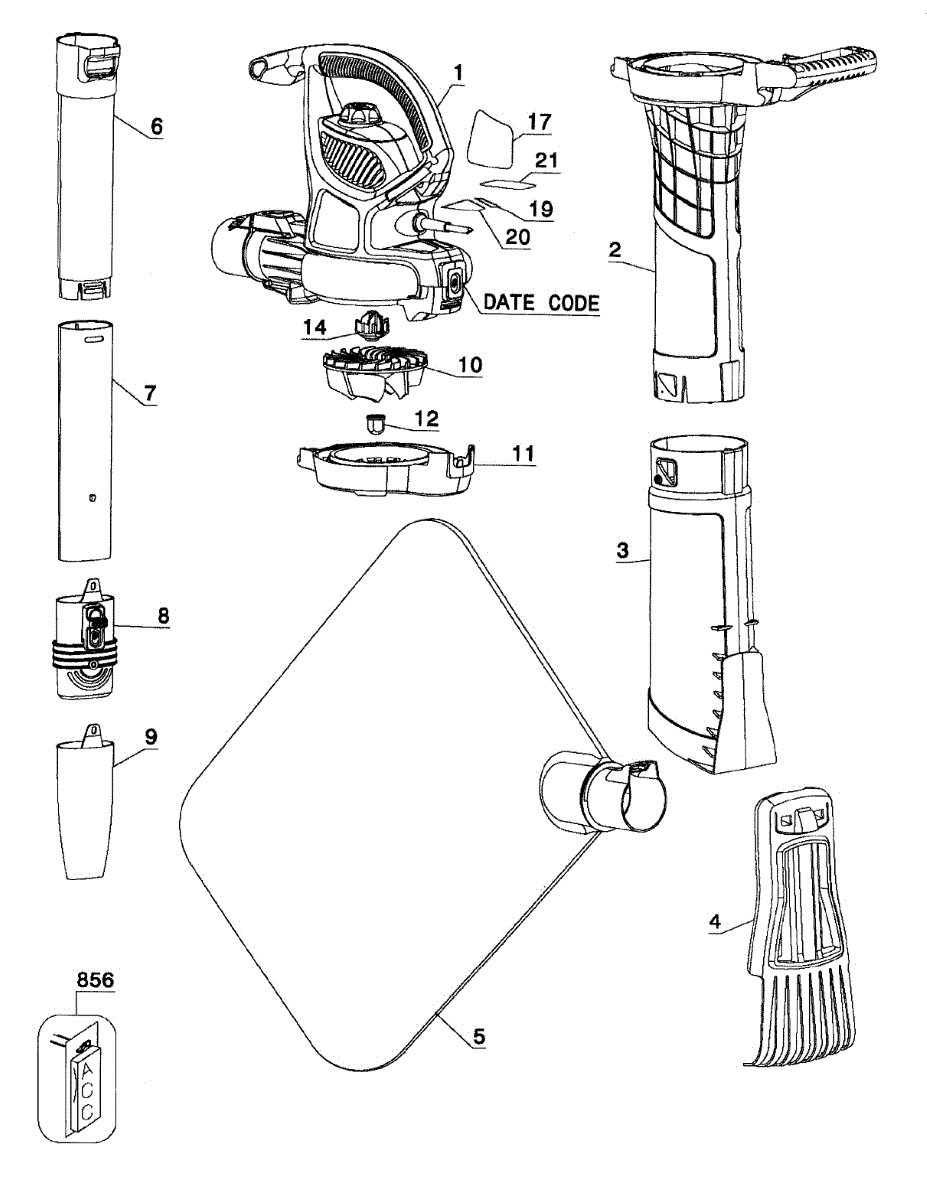 6
1
17
21
19
20
2
DATE CODE
14
10
7
12
11
3
8
9
4
856
A
C
C
5