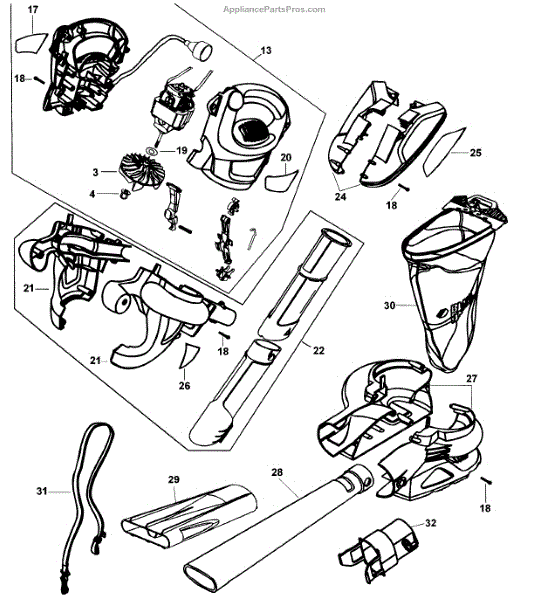 AppliancePartsPros.com

17
18
13
19
3
4
20
24
25
18
21
21
18
26
22
30
27
31
29
28
18
32