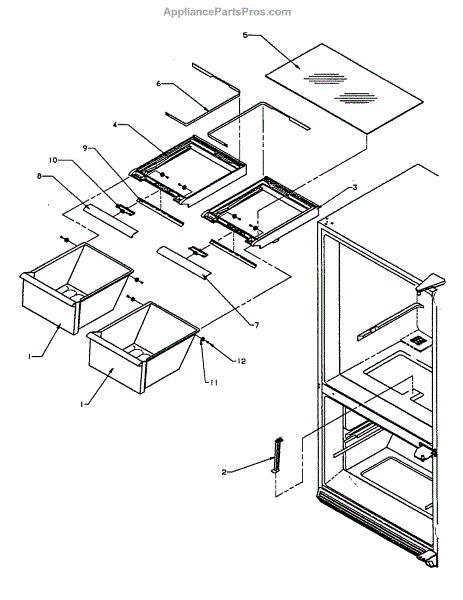 AppliancePartsPros.com

5
6
4
9
10
8
3
7
1
12
11
1
2