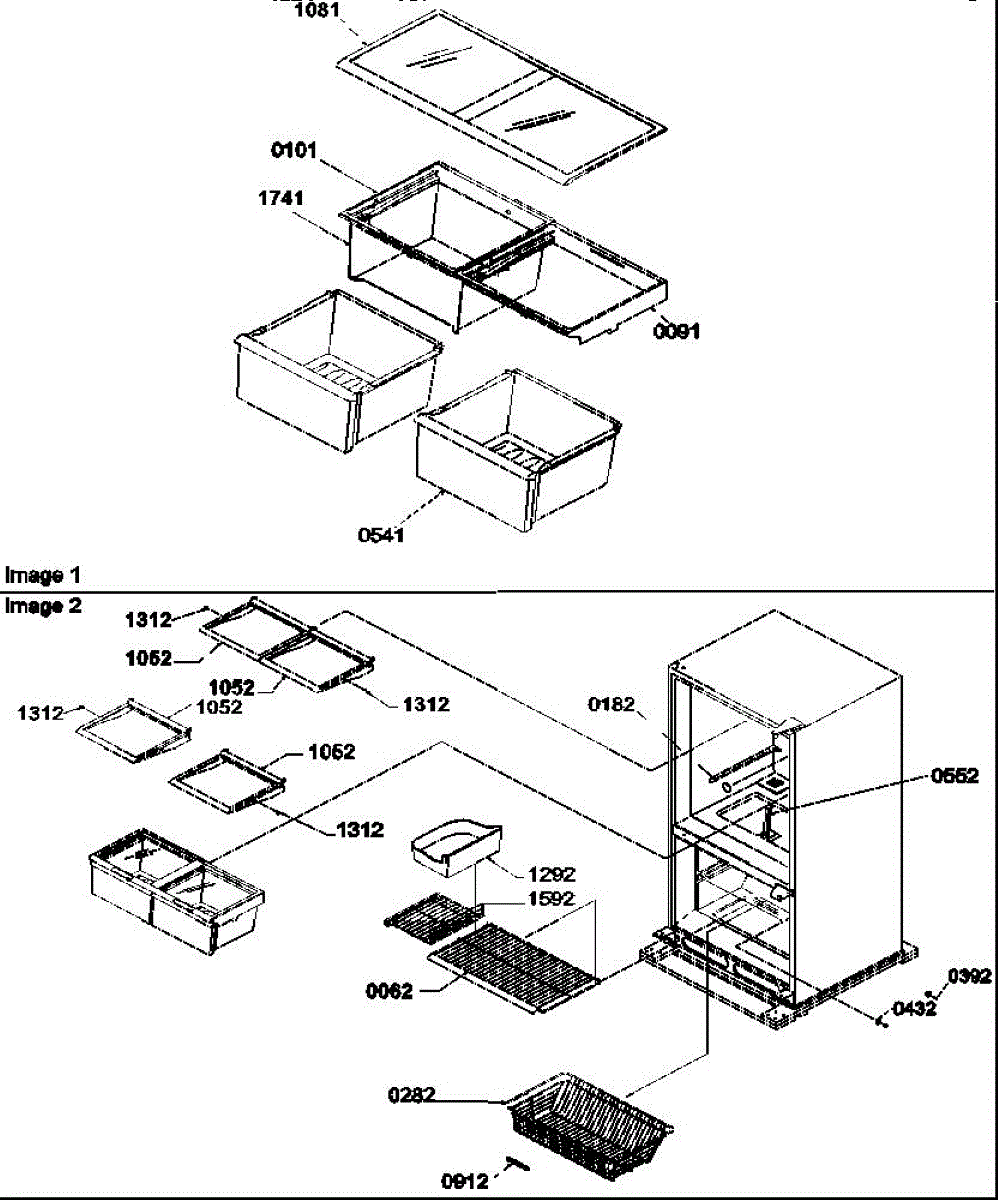 1081
0101
1741
0091
0541
Image 1
Image 2
1312
1052
1052
1312
1312
1052
1052
1312
0182
0552
1292
1592
0062
0392
0432
0282
0912