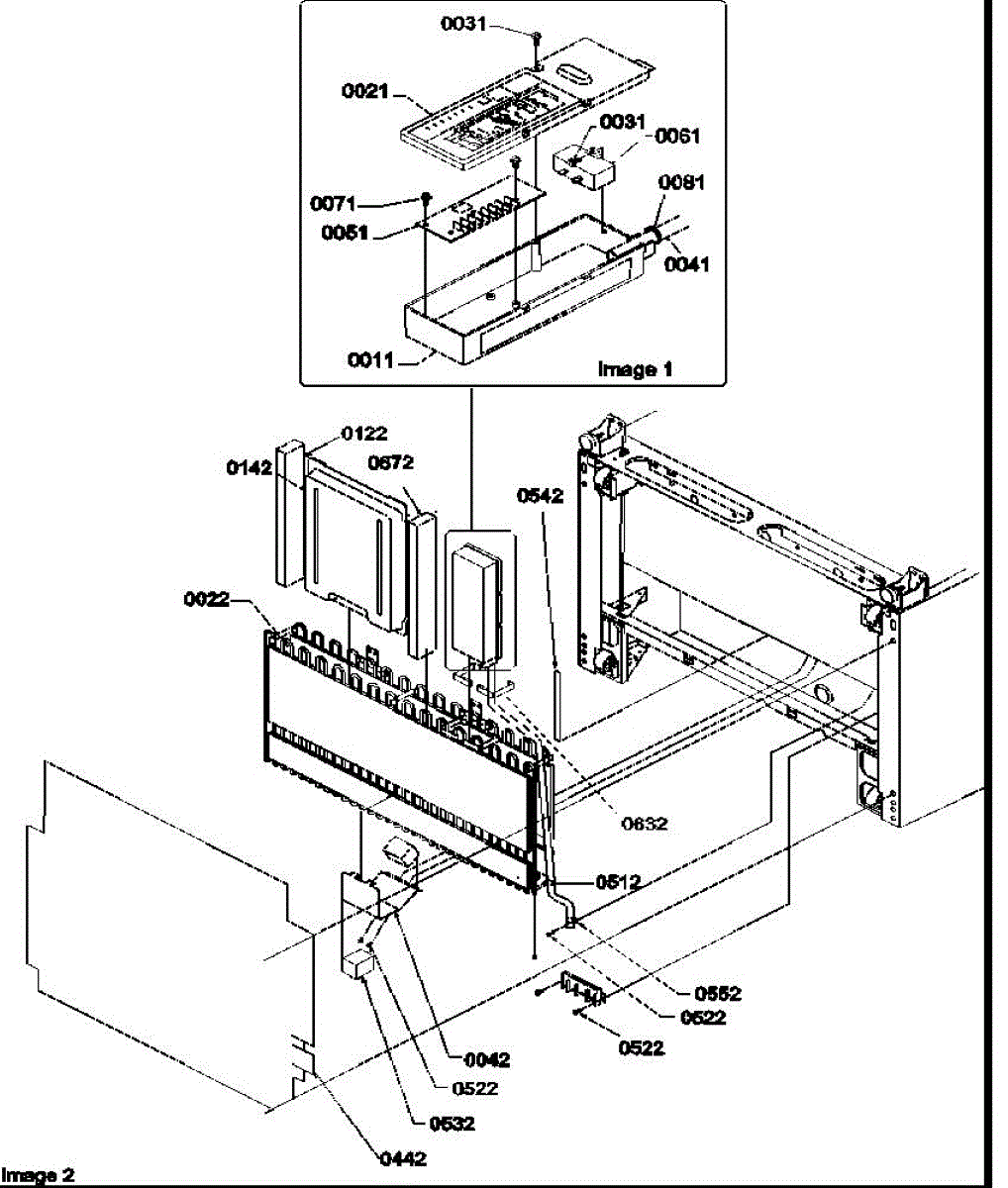 0031
0021
0031
0061
0081
0071
0051
0041
0011
Image 1
0122
0142
0672
0542
0022
0632
0512
0552
0522
0522
0042
0522
0532
0442
Image 2