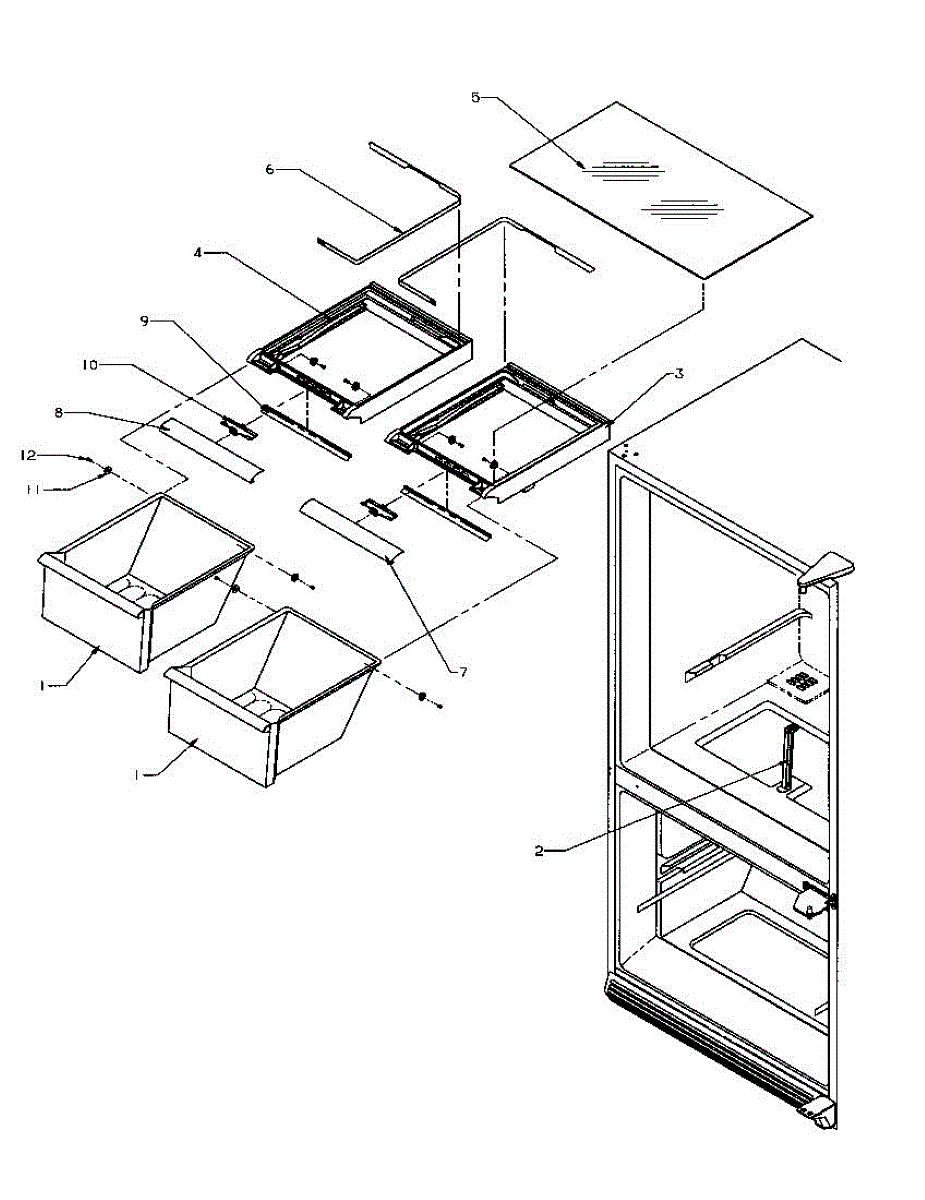 5
6
4
9
10
3
8
12
11
7
1
1
2