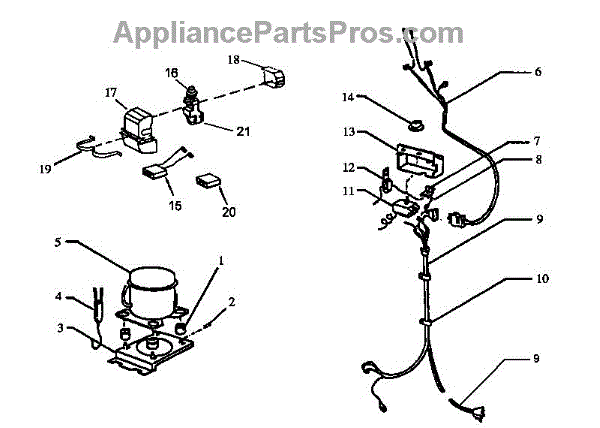 AppliancePartsPros.com

18
16
17
21
19
15
20
5
1
4
2
3
6
14
13
7
8
12
11
9
10
9