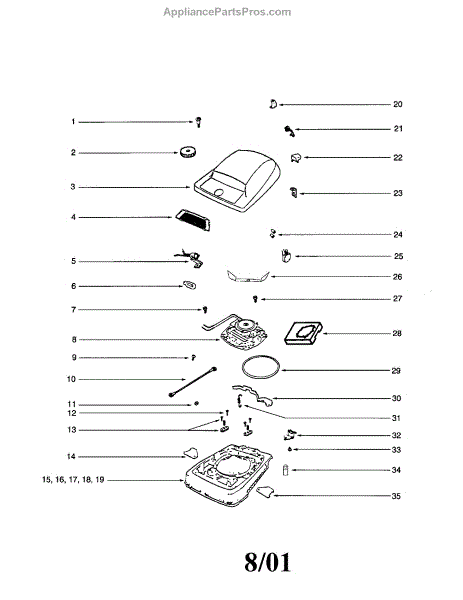 AppliancePartsPros.com

1
2
3
4
5
6
7
8
9
10
11
12
13
14
15, 16, 17, 18, 19

20
21
22
23
24
25
26
27
28
29
30
31
32
33
34
35

8/01