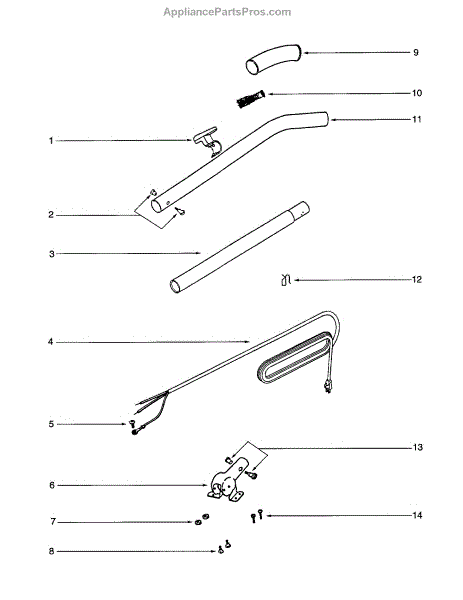 AppliancePartsPros.com

9

10

11

1

2

3

12

4

5

13

6

7

14

8