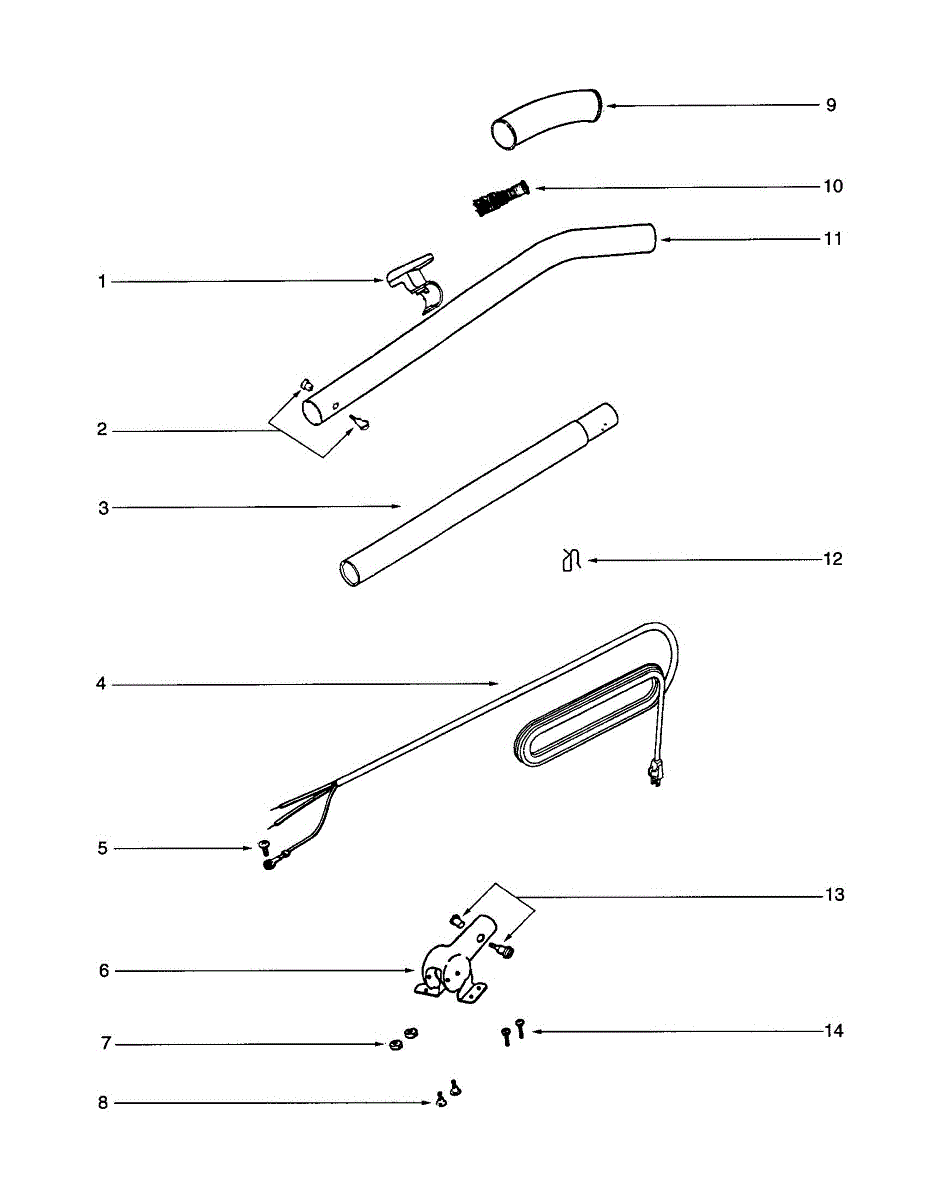 9
10
11
1
2
3
12
4
5
13
6
14
7
8