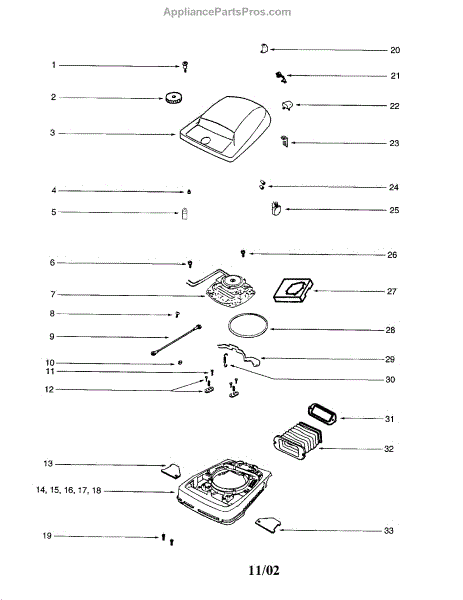 AppliancePartsPros.com

1
2
3
4
5
6
7
8
9
10
11
12
13
14, 15, 16, 17, 18
19

20
21
22
23
24
25
26
27
28
29
30
31
32
33

11/02