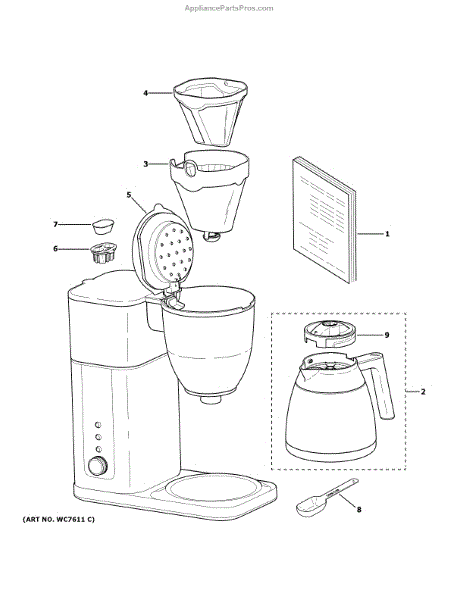 AppliancePartsPros.com

4

3

5

7

6

1

9

2

8

(ART NO. WC7611 C)