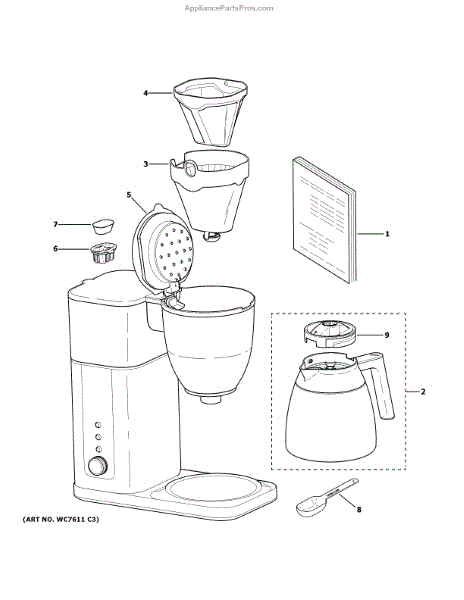 AppliancePartsPros.com

4

3

5

7

6

1

9

2

8

(ART NO. WC7611 C3)