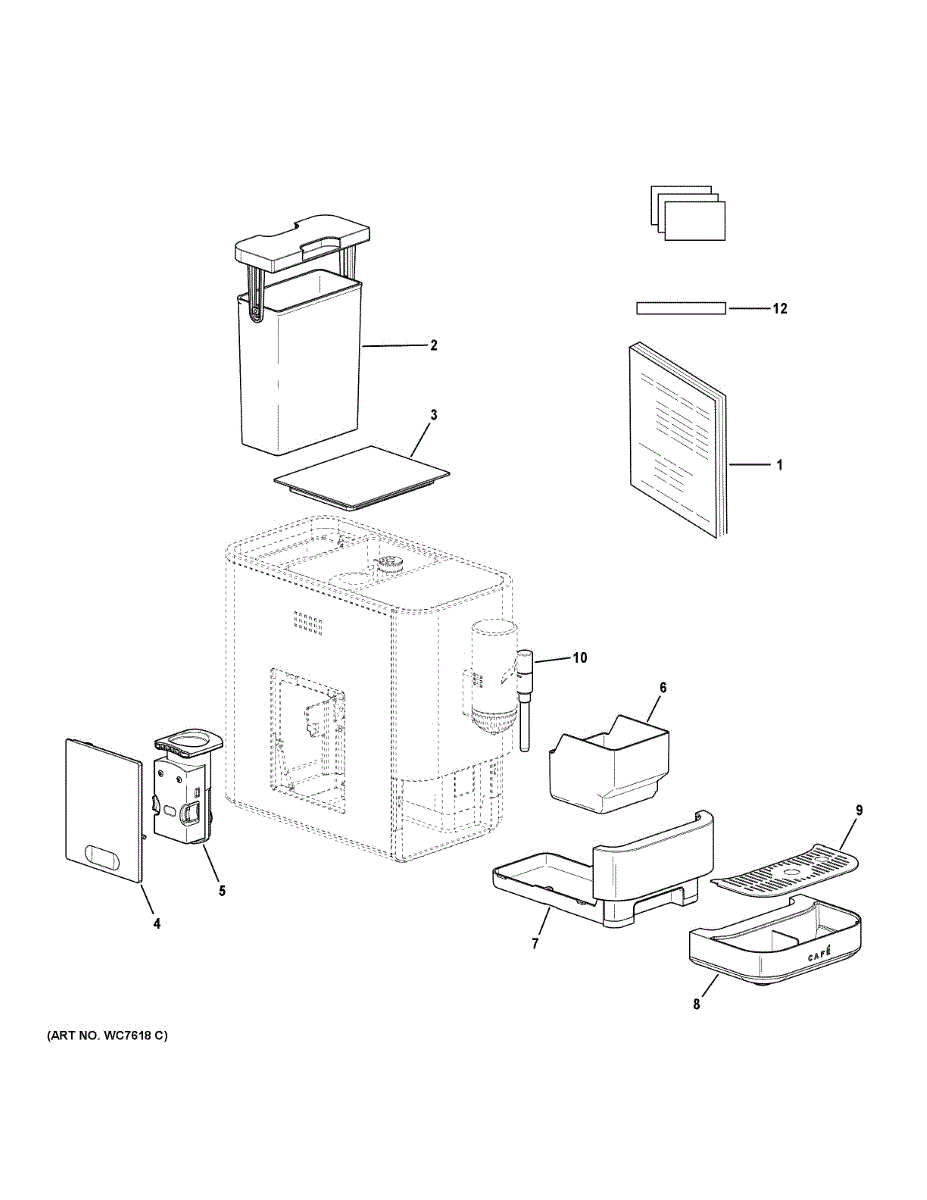 12

2

3

1

10

6

9

5

4

7

CAFÉ

8

(ART NO. WC7618 C)