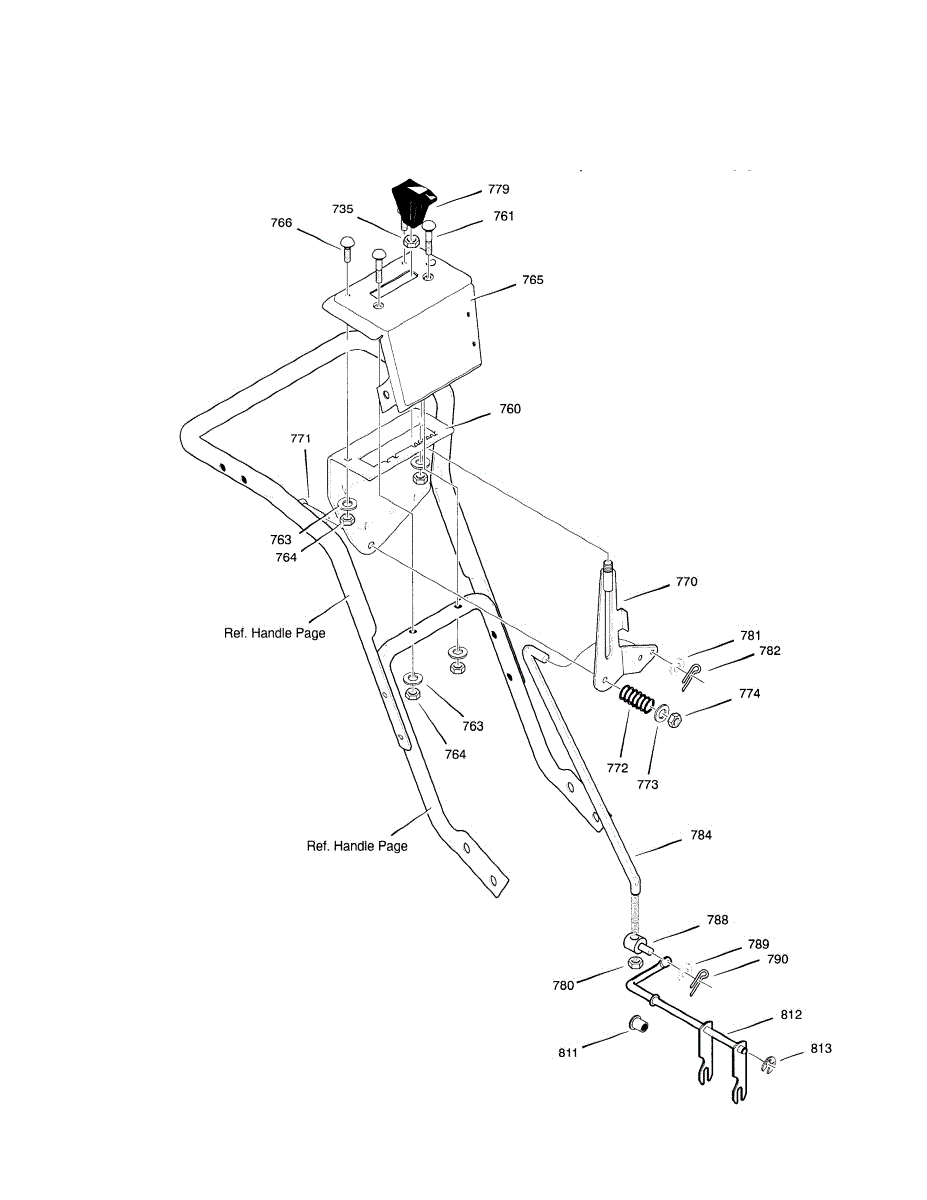 779
735
761
766
765
760
771
763
764
770
Ref. Handle Page
781
782
774
763
764
772
773
Ref. Handle Page
784
788
789
790
780
812
811
813