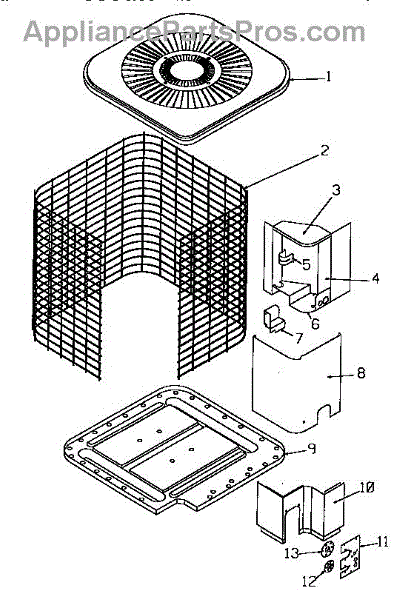 AppliancePartsPros.com

1
2
3
5
4
6
7
8
9
10
11
13
12