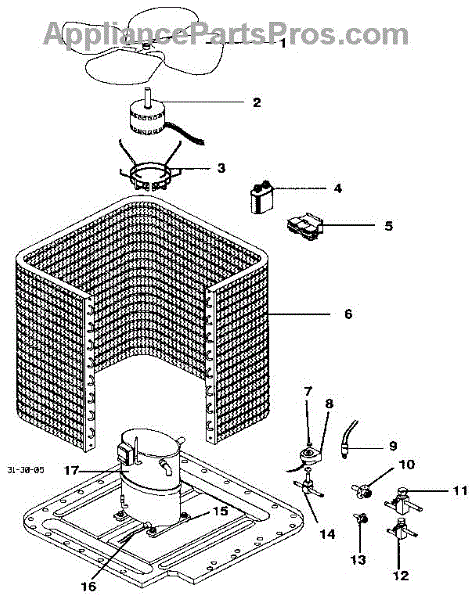 AppliancePartsPros.com
1
2
3
4
5
6
7
8
9
10
11
31-30-05
17
15
14
13
12
16