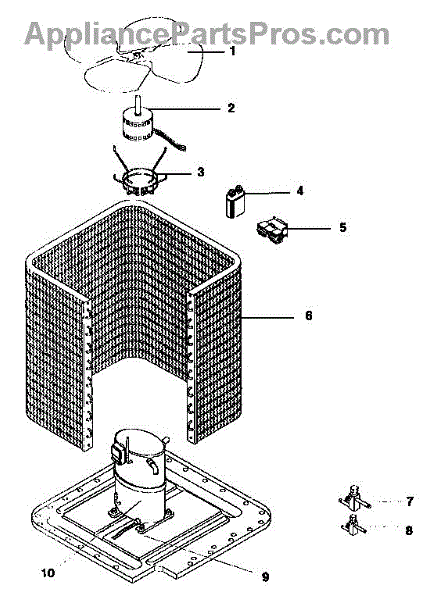 AppliancePartsPros.com

1
2
3
4
5
6
7
8
10
9