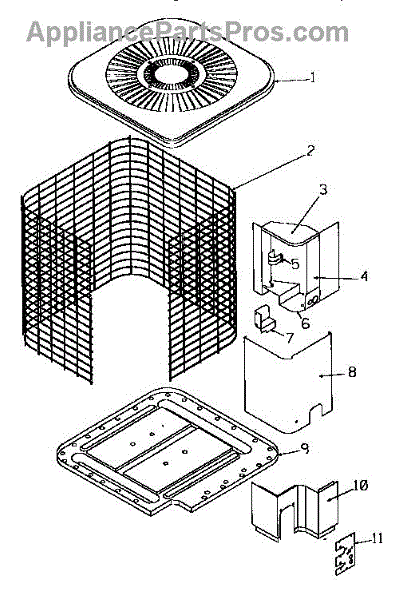 AppliancePartsPros.com

1
2
3
5
4
6
7
8
9
10
11