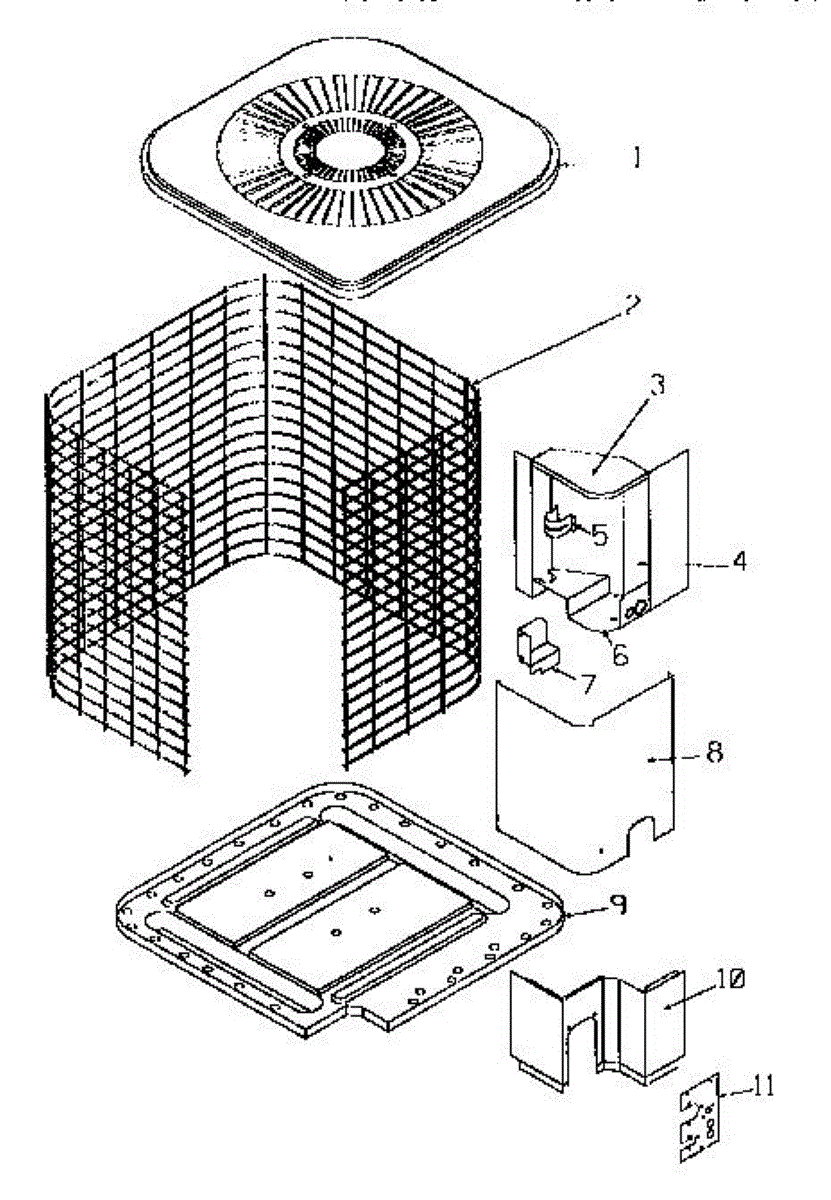 1
2
3
5
4
6
7
8
9
10
11