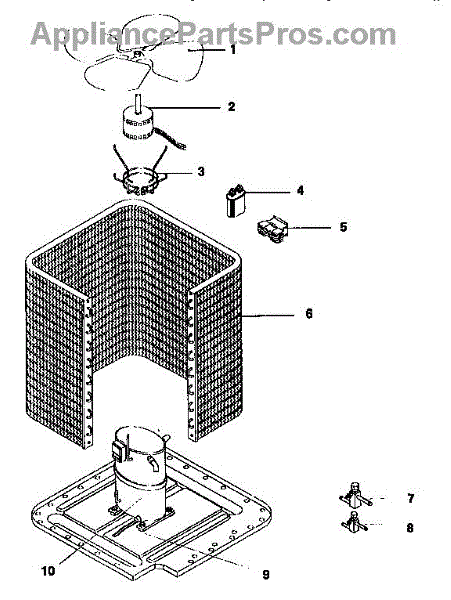 AppliancePartsPros.com

1
2
3
4
5
6
7
8
10
9