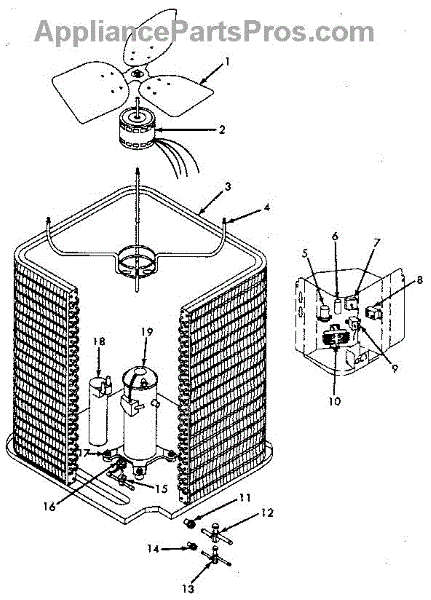 AppliancePartsPros.com

1
2
3
4
5
6
7
8
9
10
18
19
17
15
16
11
12
14
13