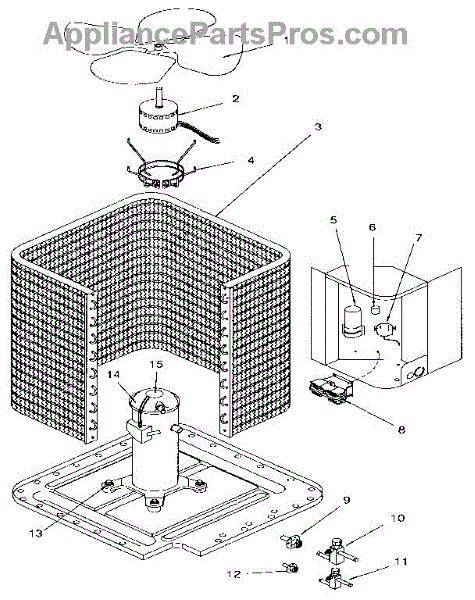 AppliancePartsPros.com

2
3
4
5
6
7
8
14
15
13
9
10
11
12