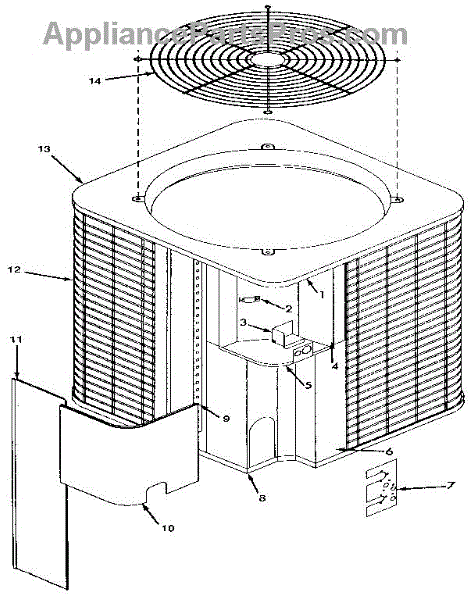 AppliancePartsPros.com

14
13
12
1
2
3
4
5
11
9
6
7
8
10