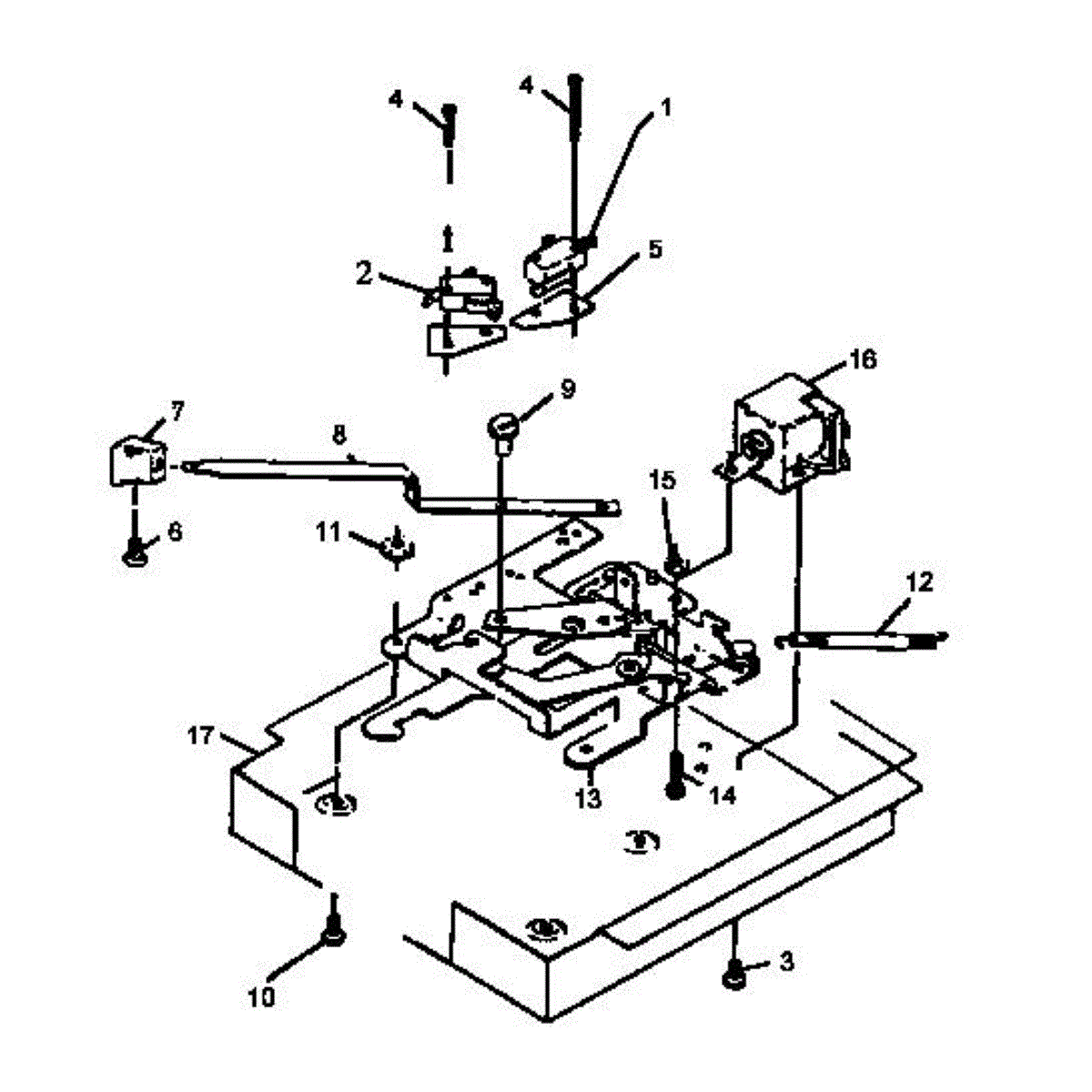 4
4
1
2
5
16
9
7
8
15
6
11
12
17
13
14
10
3