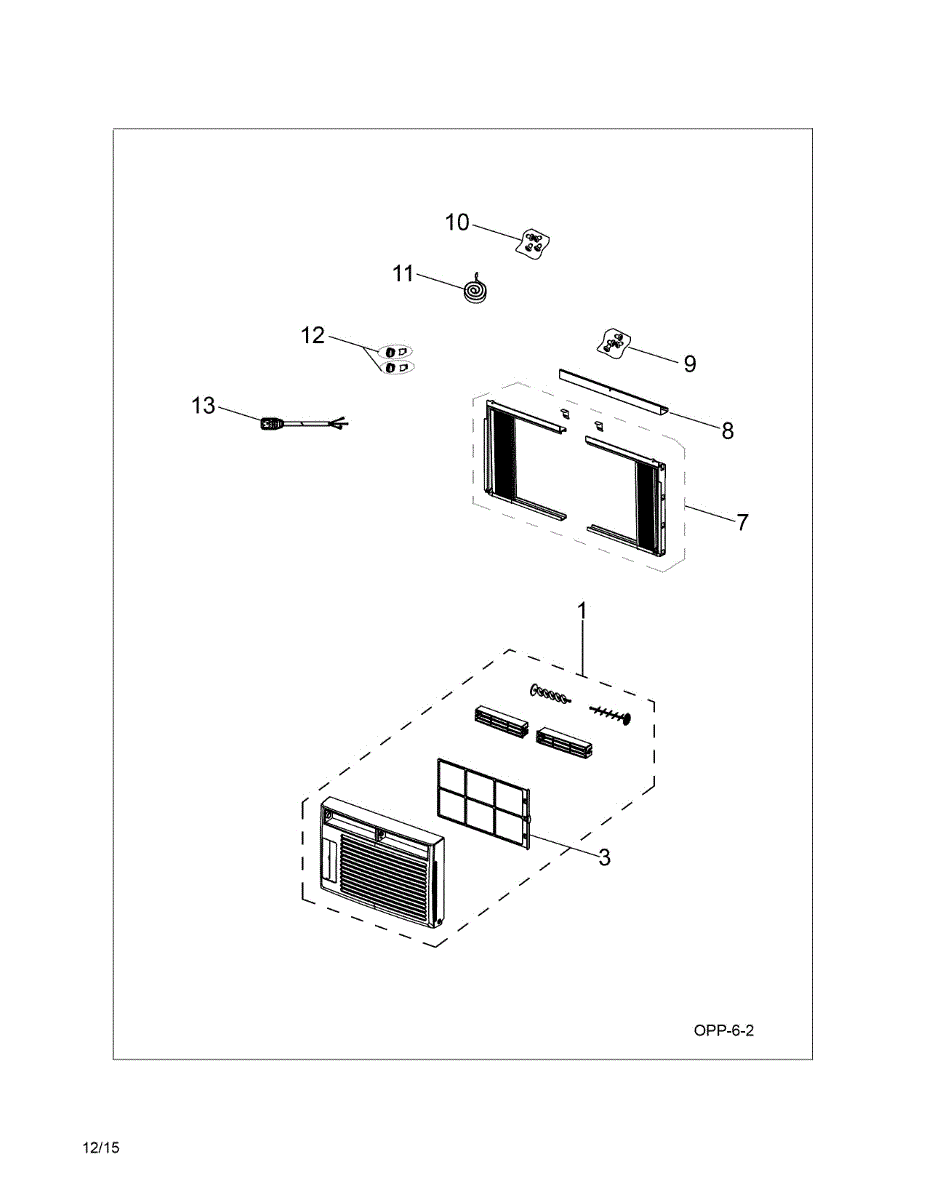 10
11
12
9
13
8
7
1
3
OPP-6-2

12/15