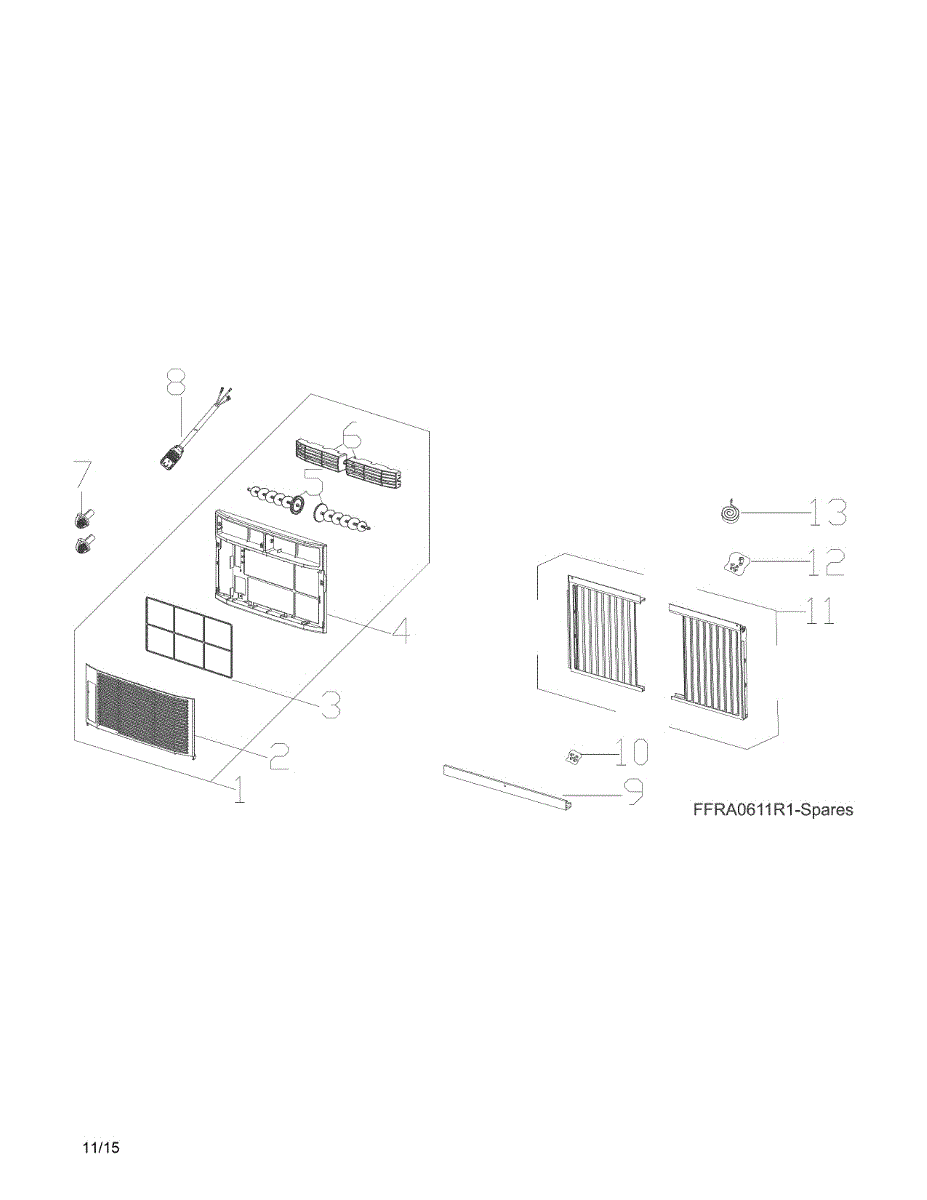 8
7
6
5
4
3
2
1
13
12
11
10
9
FFRA0611R1-Spares

11/15