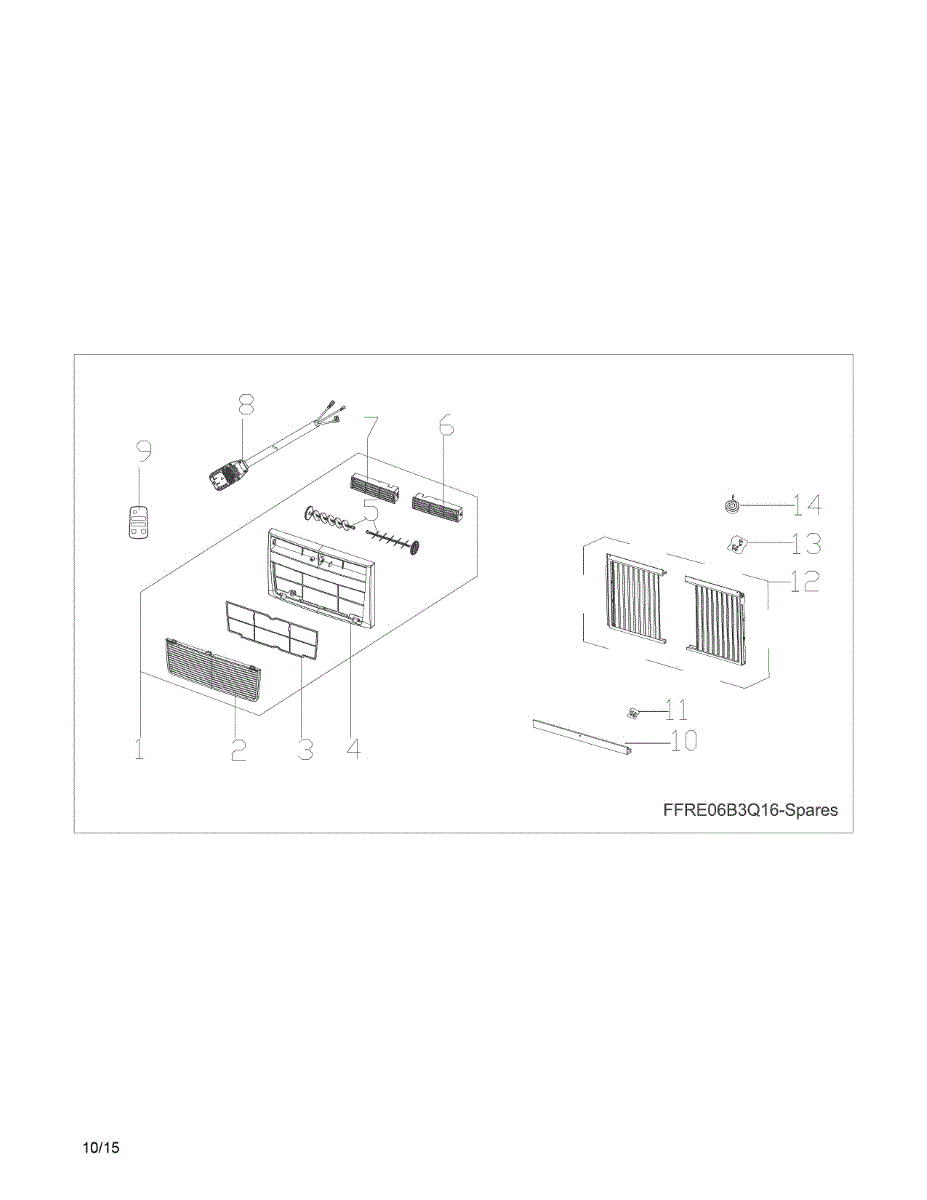 8
7
6
9
5
14
13
12
11
10
1
2
3
4
FFRE06B3Q16-Spares

10/15