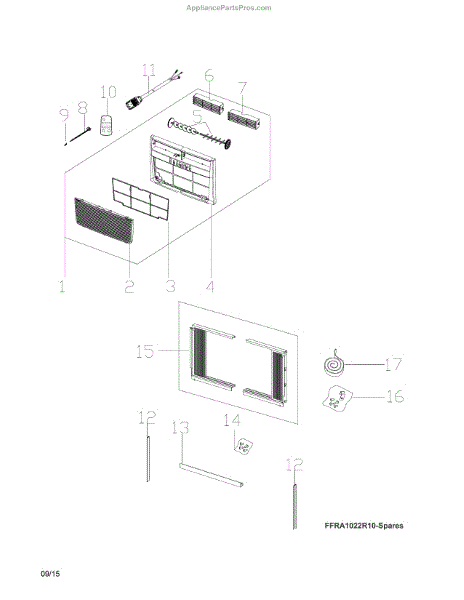 AppliancePartsPros.com

11
6
7
10
9
8
5

1
2
3
4

15
17
16

12
13
14
12

FFRA1022R10-Spares

09/15