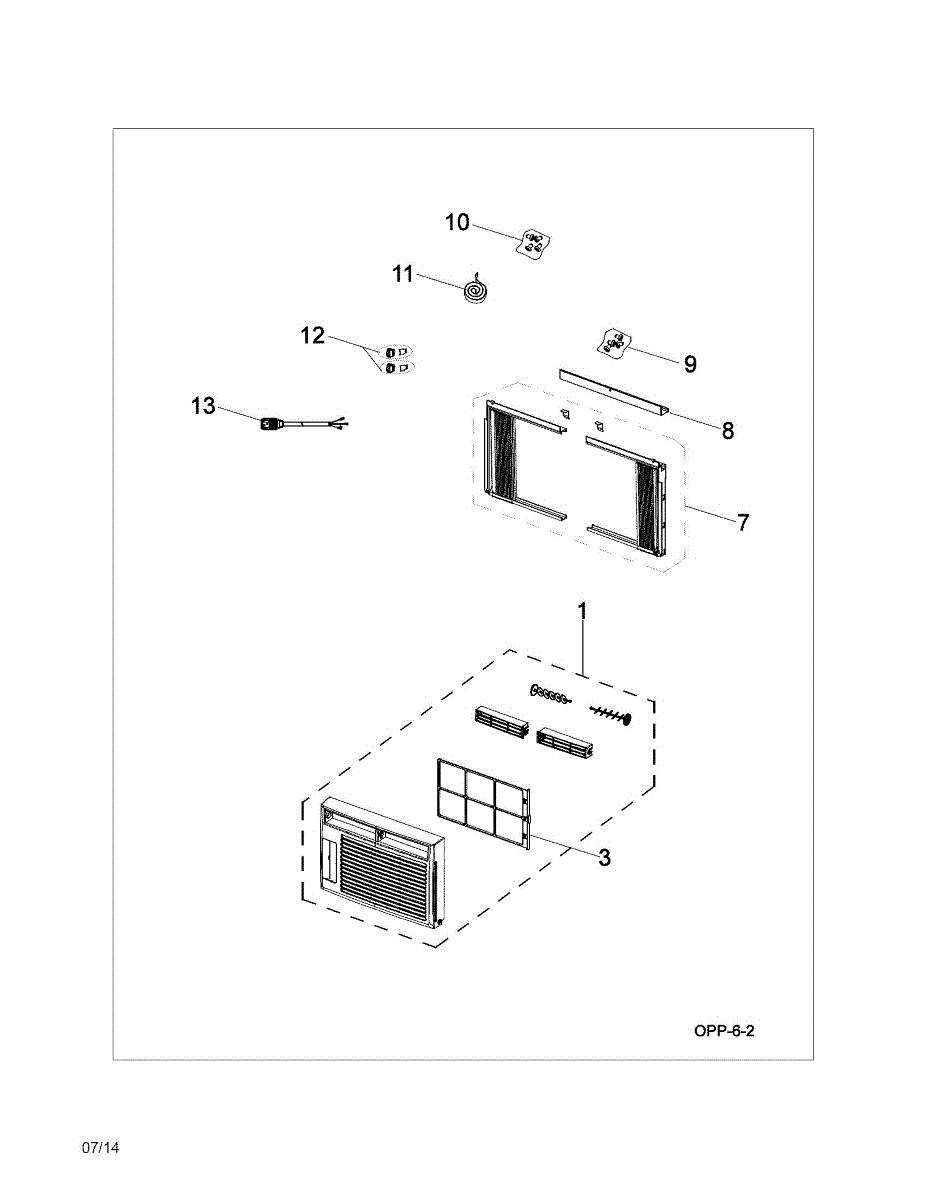 10
11
12
9
13
8
7
1
3
OPP-6-2
07/14