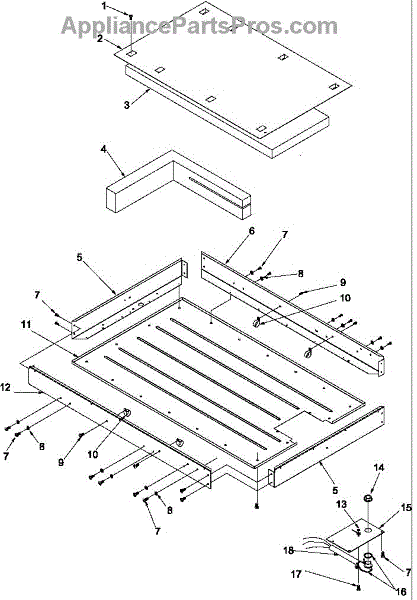 AppliancePartsPros.com

1
2
3
4
5
6
7
8
9
10
7
11
12
7
8
9
10
8
7
5
14
13
15
18
7
17
16