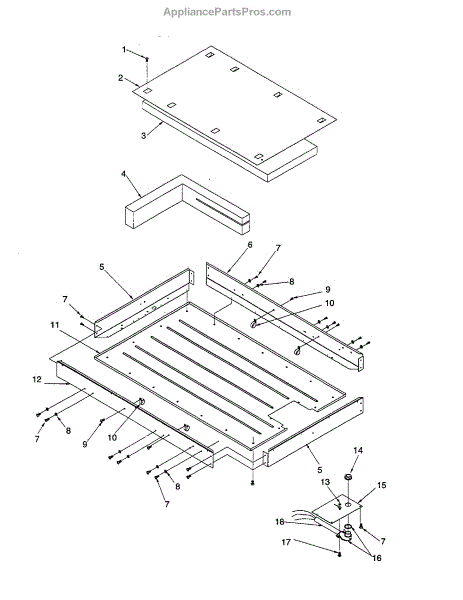 AppliancePartsPros.com

1
2
3
4
5
6
7
8
9
10
7
11
12
7
8
9
10
8
7
5
14
13
15
18
7
17
16