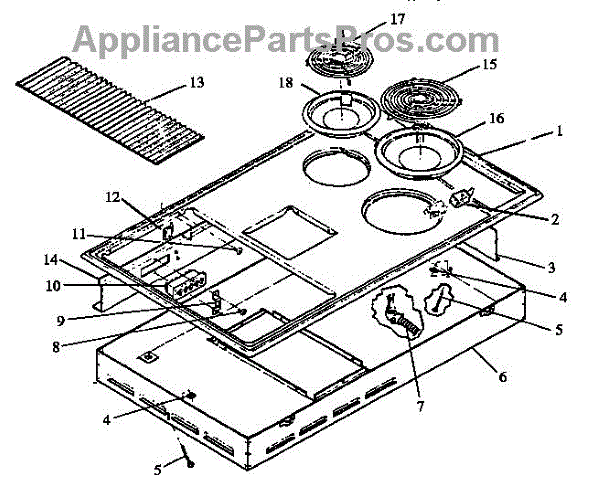 AppliancePartsPros.com

17
13
18
15
16
1
12
2
11
14
3
10
4
9
5
8
6
7
4
5