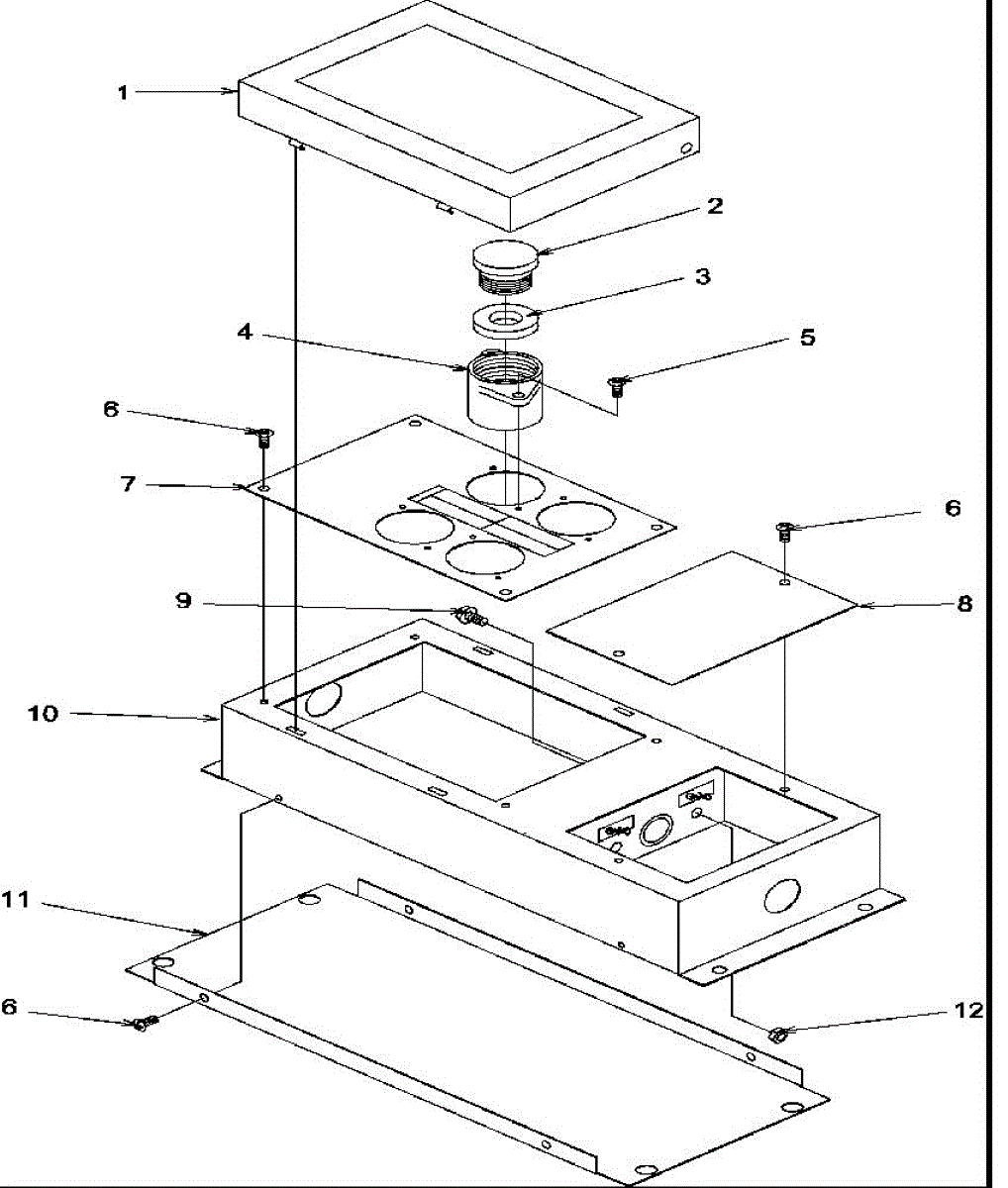 1
2
3
4
5
6
7
6
9
8
10
11
6
12