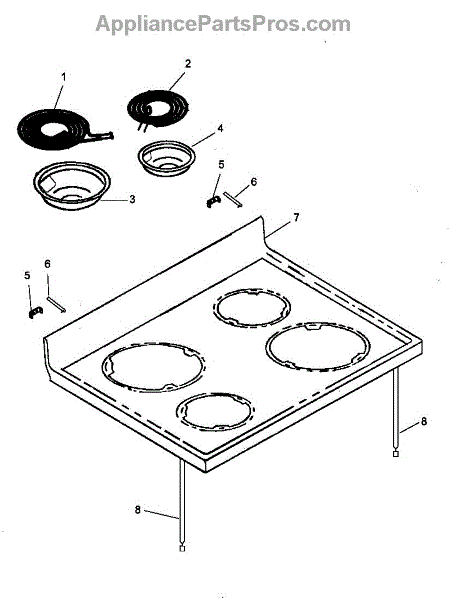 AppliancePartsPros.com

1
2
4
3
5
6
7
6
5
8
8