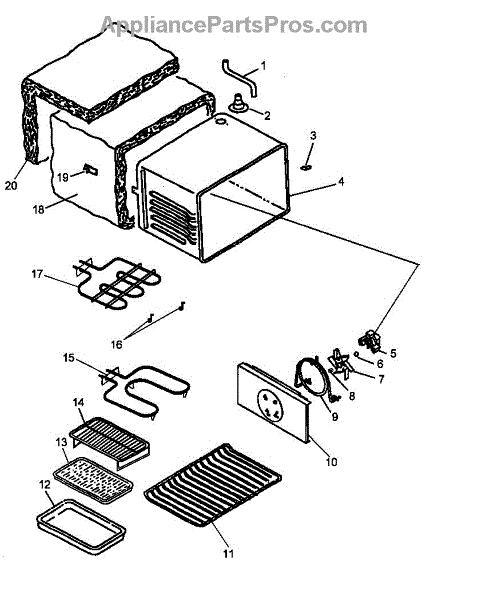 AppliancePartsPros.com

1
2
3
4
20
19
18
17
16
5
6
7
8
9
10
15
14
13
12
11