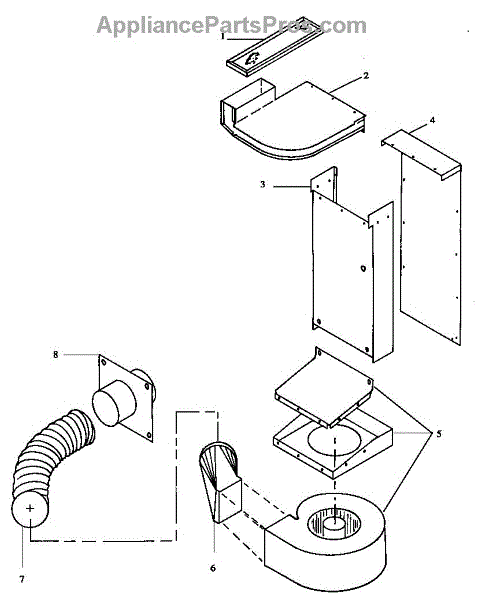 AppliancePartsPros.com

1
2
4
3
8
5
6
7