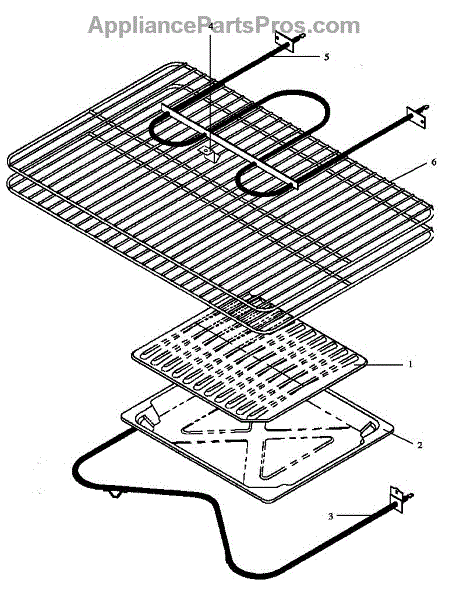 AppliancePartsPros.com

4
5
6
1
2
3