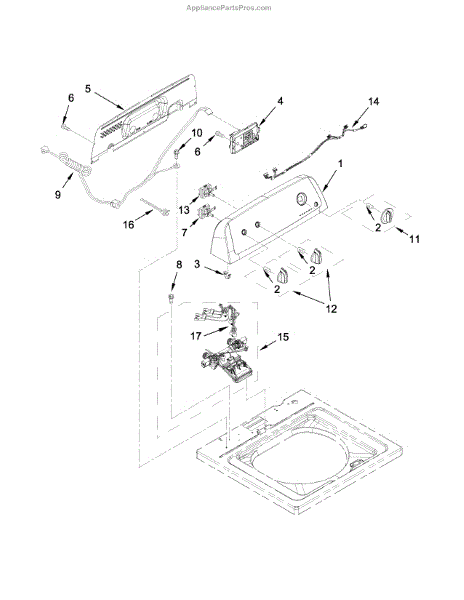 AppliancePartsPros.com

5
6
4
14
10
6
9
1
13
16
7
2
11
8
3
2
2
12
17
15