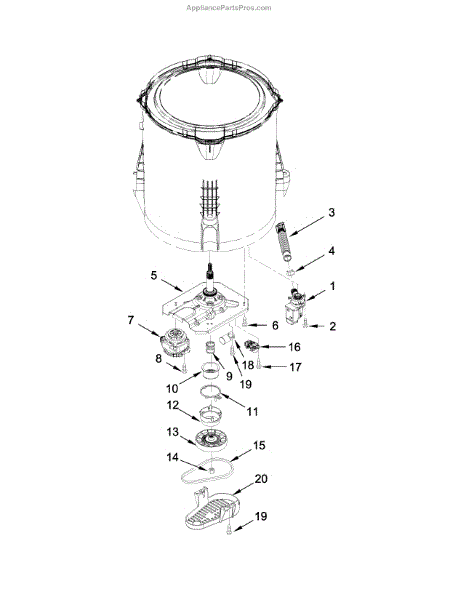 AppliancePartsPros.com

3
4
5
1
7
6
2
16
8
9
18
17
10
19
11
12
13
15
14
20
19