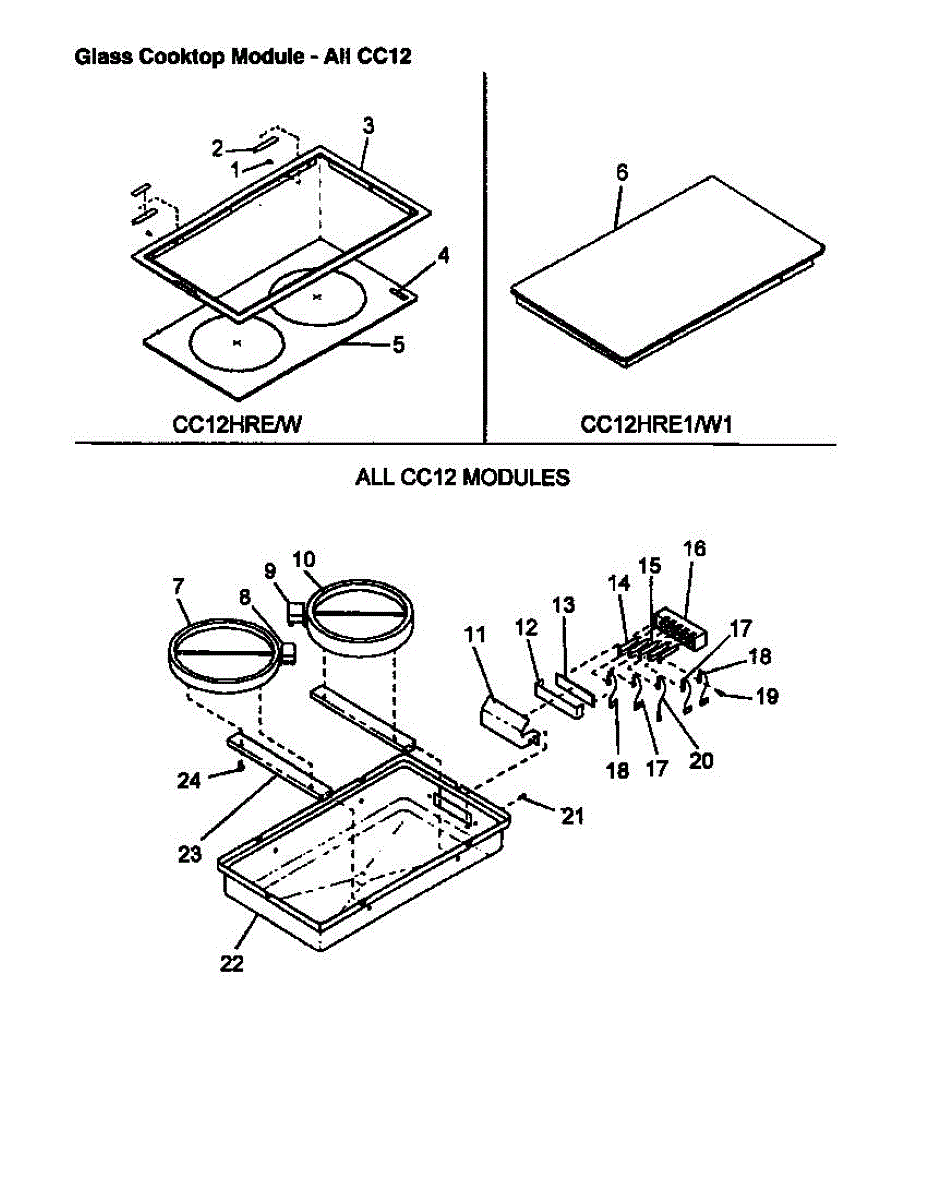 Glass Cooktop Module - All CC12

2
1
3
4
5
CC12HRE/W

6
CC12HRE1/W1

ALL CC12 MODULES

7
8
9
10
11
12
13
14
15
16
17
18
19
18
17
20
21
24
23
22