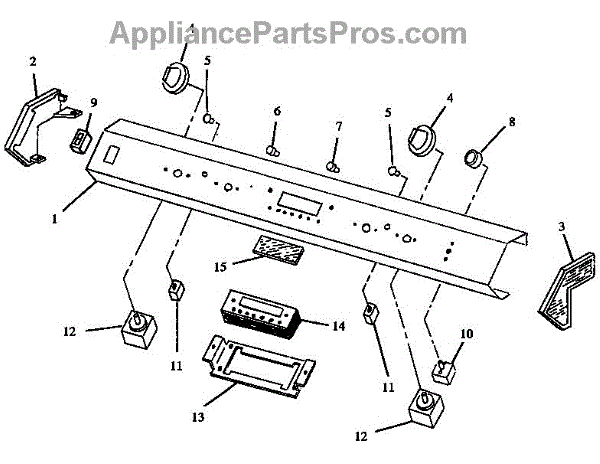 AppliancePartsPros.com

2
4
5
9
6
7
5
4
8
1
3
15
12
11
14
10
11
13
12