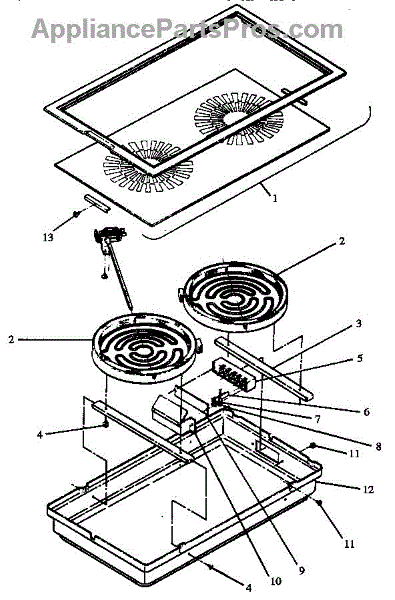 AppliancePartsPros.com

1
13
2
2
3
5
6
7
8
4
11
12
11
9
10
4