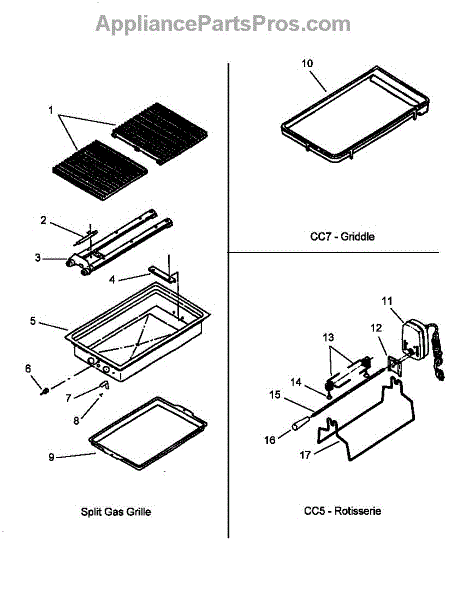 AppliancePartsPros.com

1
2
3
4
5
6
7
8
9

Split Gas Grille

10

CC7 - Griddle

11
12
13
14
15
16
17

CC5 - Rotisserie