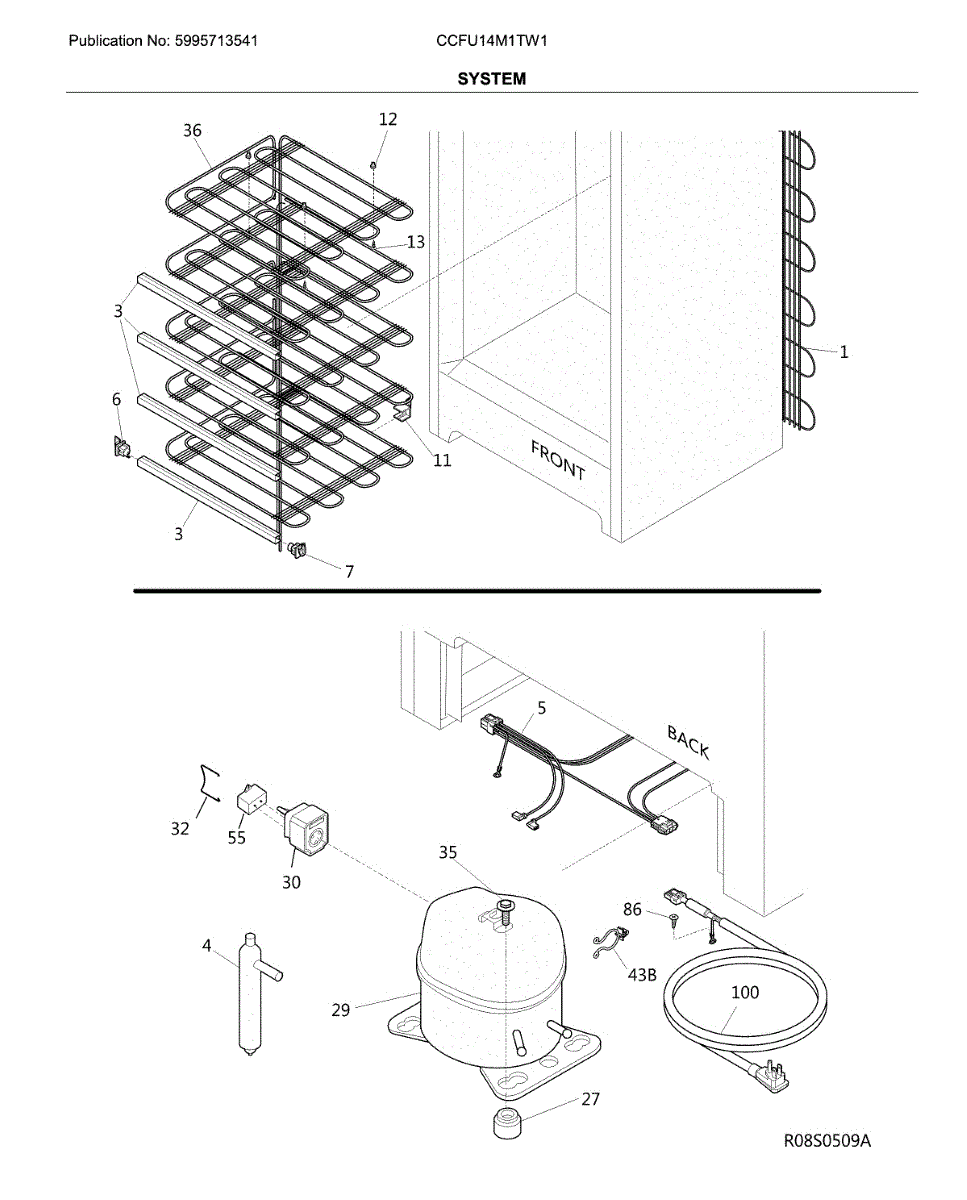 Publication No: 5995713541
CCFU14M1TW1

SYSTEM

36
12
13
3
1
6
11
FRONT
3
7

5
BACK
32
55
30
35
86
4
43B
100
29
27
R08S0509A