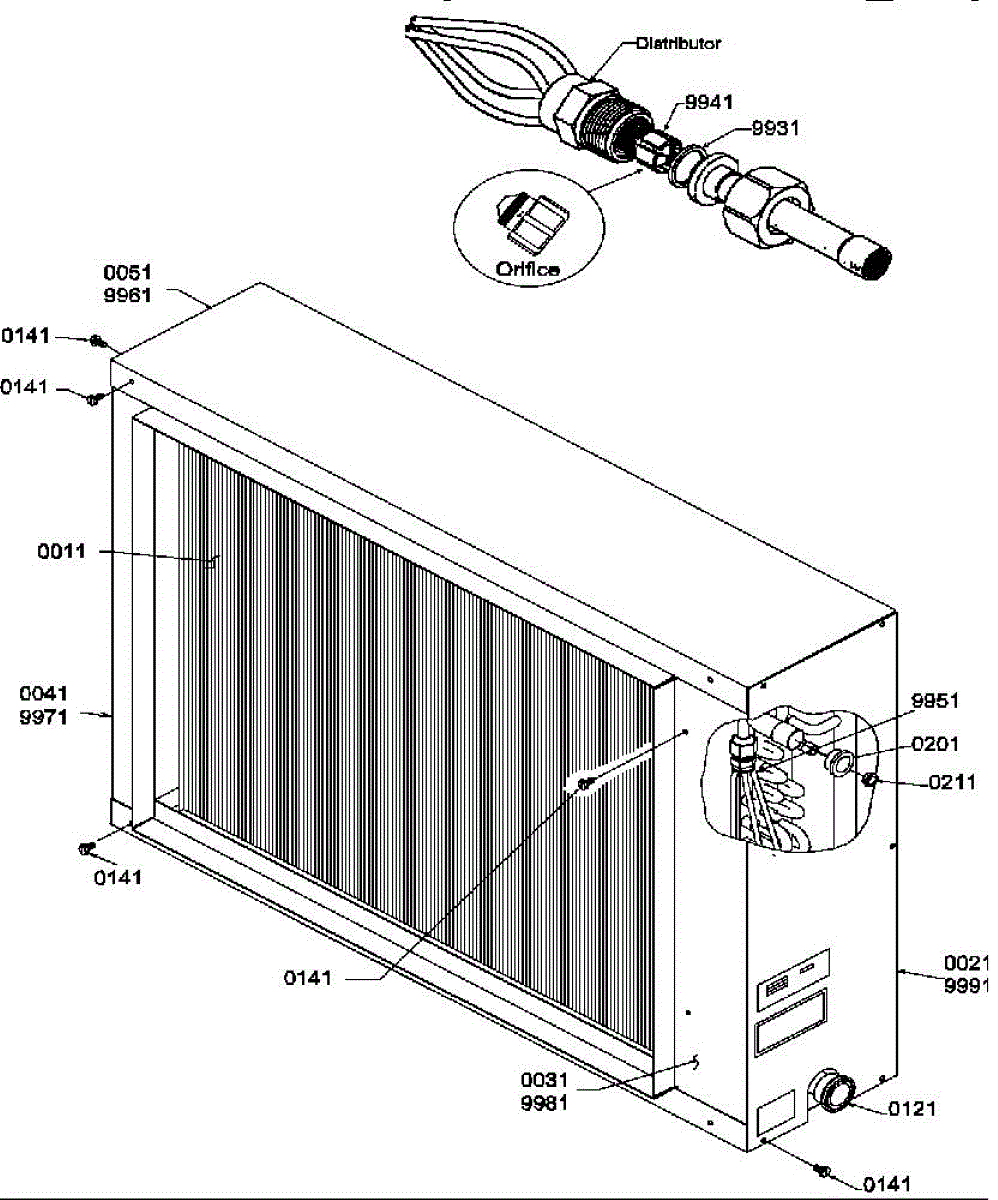 Distributor
9941
9931
Orifice
0051
9961
0141
0141
0011
0041
9971
0141
0141
9951
0201
0211
0021
9991
0031
9981
0121
0141