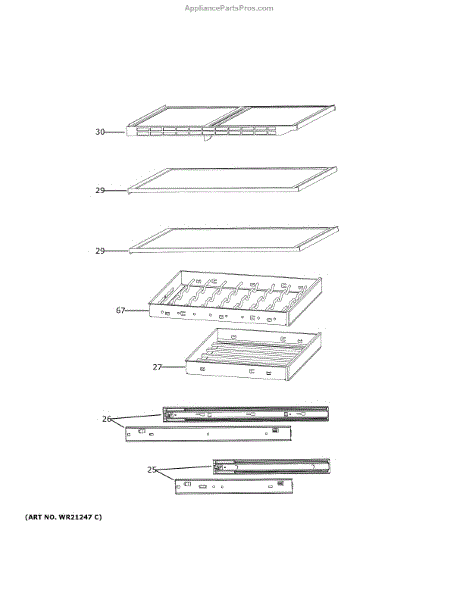 AppliancePartsPros.com

30

29

29

67

27

26

25

(ART NO. WR21247 C)